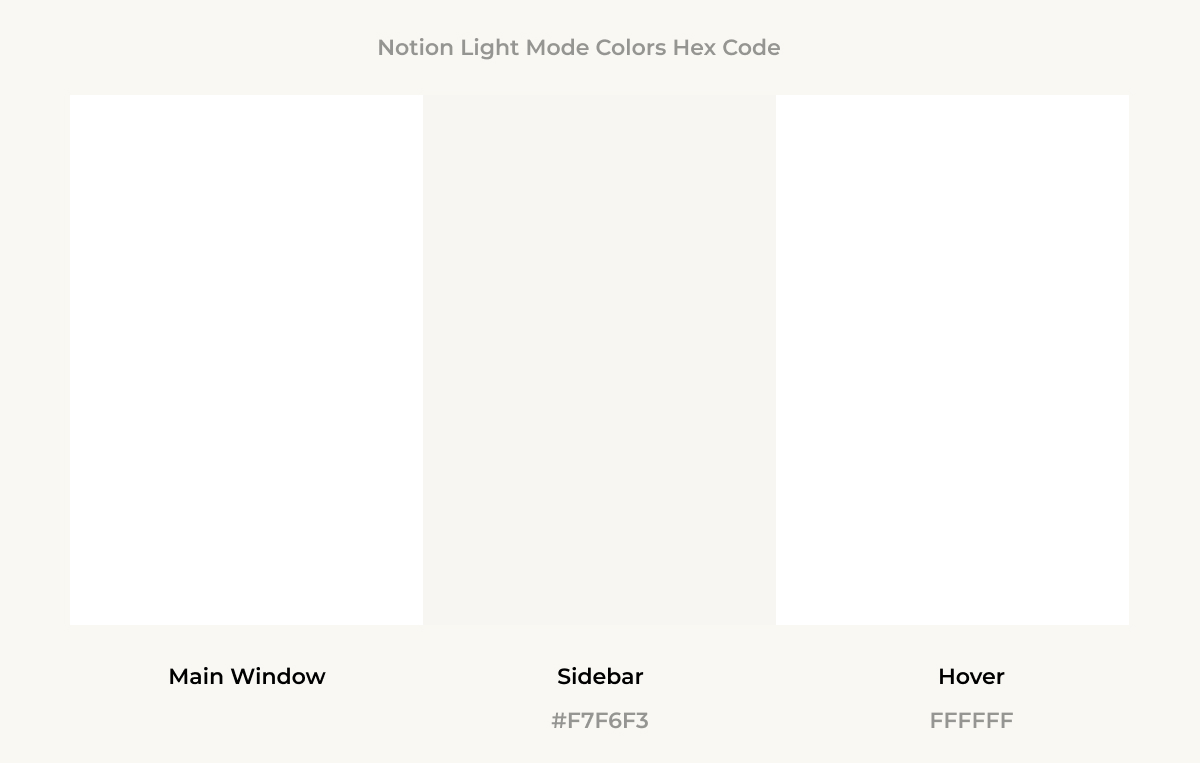 Notion Light Mode Colors Hex Code

Main Window

Sidebar

#F7F6F3

Hover

FFFFFF